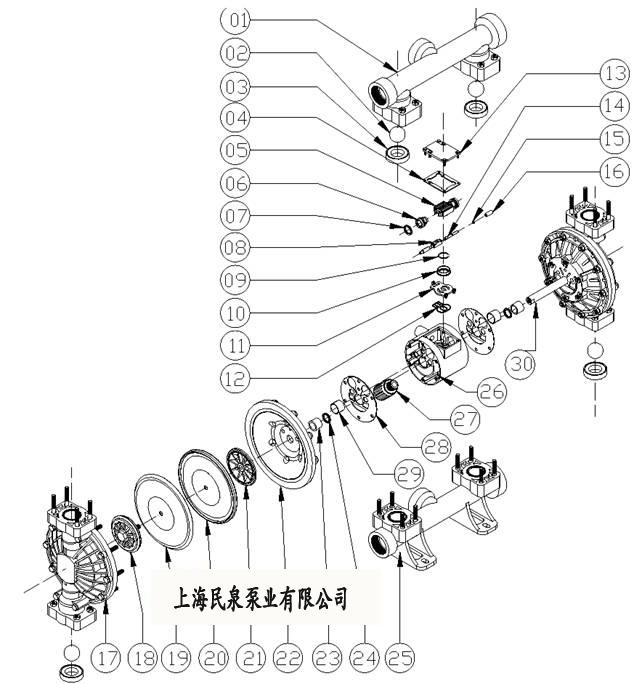 01
02
03
04
05
06
07
08
09
10
11
12
13
14
15
16
30
26
27
28
29
上海民泉泵业有限公司
17
18
19
20
21
22
23
24
25